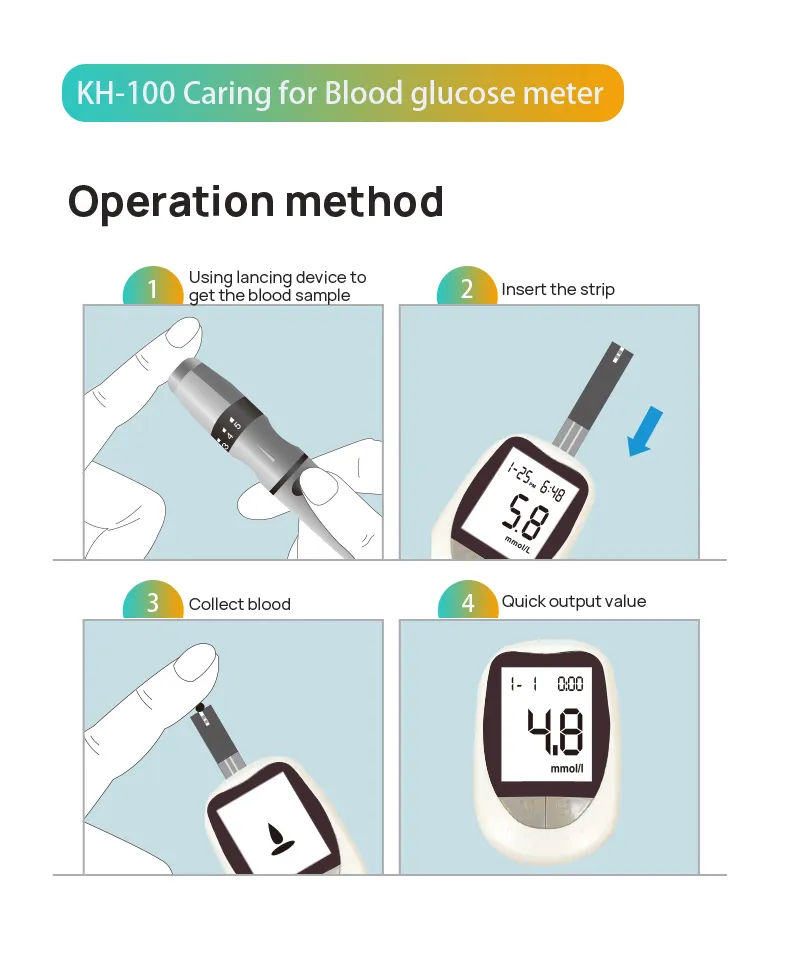 KH-100 Caring for Blood glucose meter

Operation method

1 Using lancing device to get the blood sample

5
4
3

2 Insert the strip

1-25 PM 6:48
5.8
mmol/L

3 Collect blood

4 Quick output value

1- 1 0:00
4.8
mmol/l